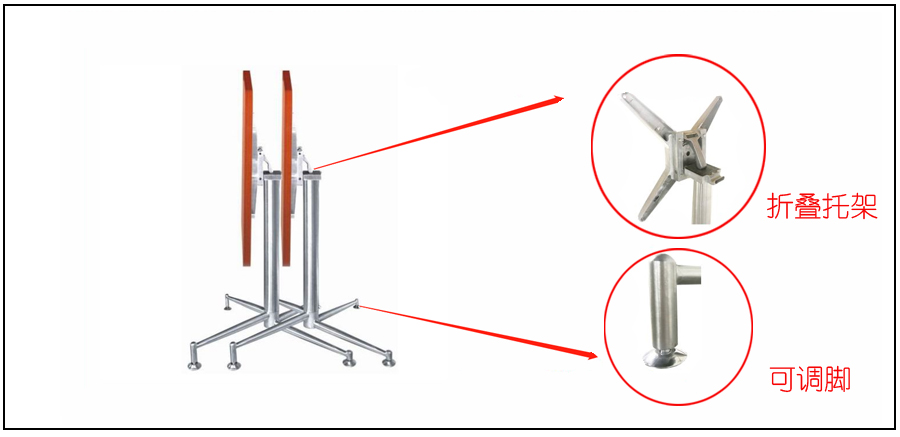 折叠托架

可调脚